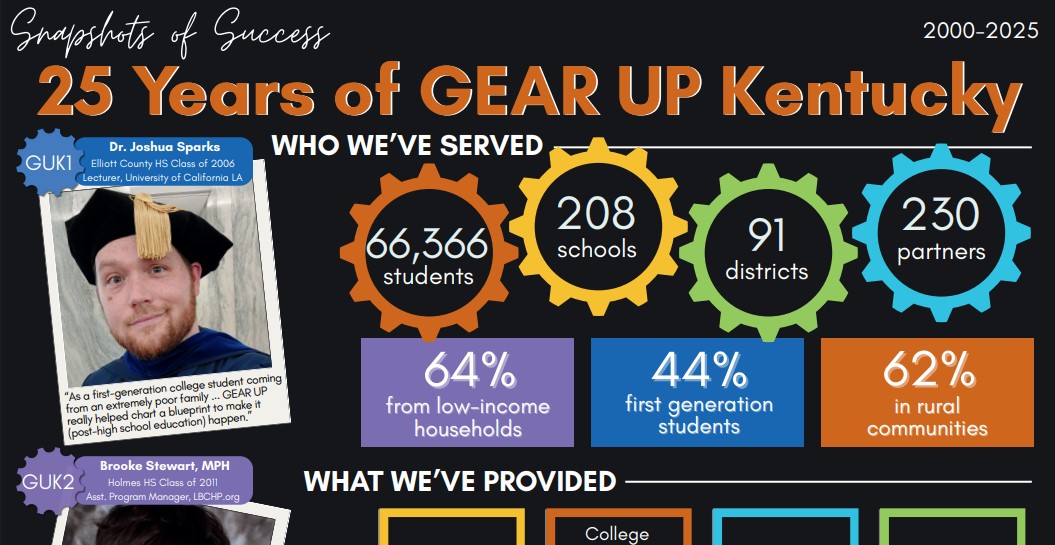 Snapshots of Success

2000-2025

25 Years of GEAR UP Kentucky

GUK1

Dr. Joshua Sparks
Elliott County HS Class of 2006
Lecturer, University of California LA

"As a first-generation college student coming from an extremely poor family ... GEAR UP really helped chart a blueprint to make it (post-high school education) happen."

GUK2

Brooke Stewart, MPH
Holmes HS Class of 2011
Asst. Program Manager, LBCHP.org

WHO WE'VE SERVED

66,366
students

208
schools

91
districts

230
partners

64%
from low-income households

44%
first generation students

62%
in rural communities

WHAT WE'VE PROVIDED

College